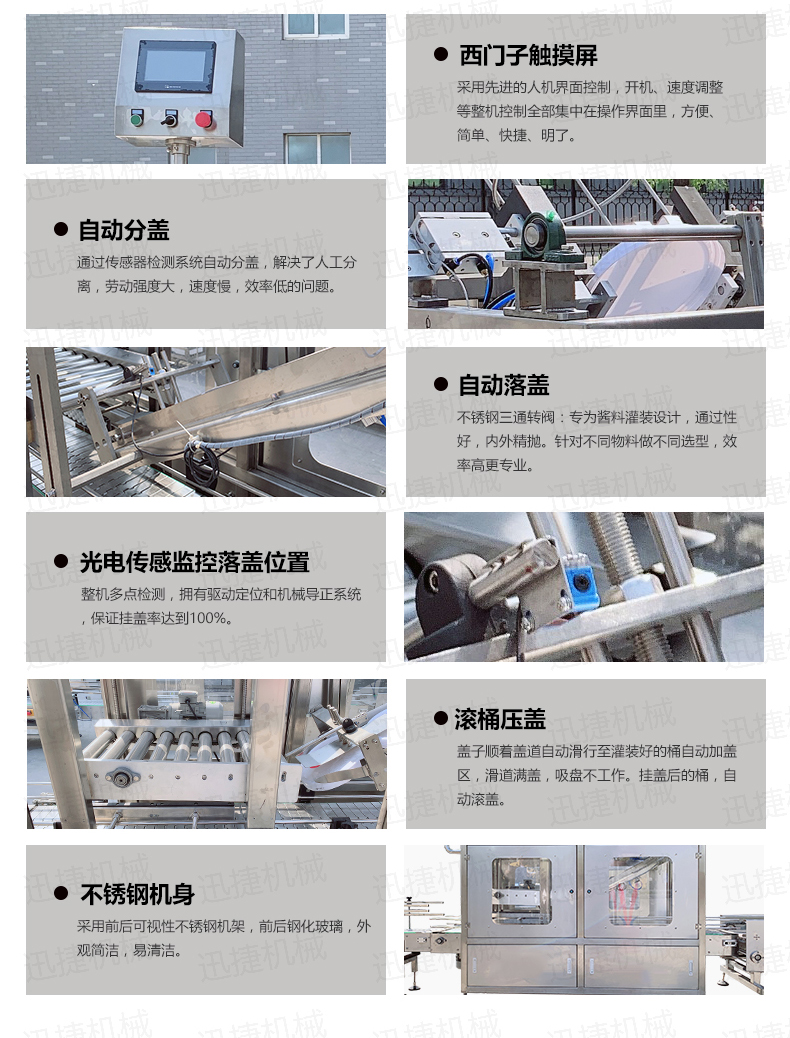 ● 西门子触摸屏

采用先进的人机界面控制，开机、速度调整等整机控制全部集中在操作界面里，方便、简单、快捷、明了。

● 自动分盖

通过传感器检测系统自动分盖，解决了人工分离，劳动强度大，速度慢，效率低的问题。

● 自动落盖

不锈钢三通转阀：专为酱料灌装设计，通过性好，内外精抛。针对不同物料做不同选型，效率高更专业。

● 光电传感监控落盖位置

整机多点检测，拥有驱动定位和机械导正系统，保证挂盖率达到100%。

● 滚桶压盖

盖子顺着盖道自动滑行至灌装好的桶自动加盖区，滑道满盖，吸盘不工作。挂盖后的桶，自动滚盖。

● 不锈钢机身

采用前后可视性不锈钢机架，前后钢化玻璃，外观简洁，易清洁。

迅捷机械